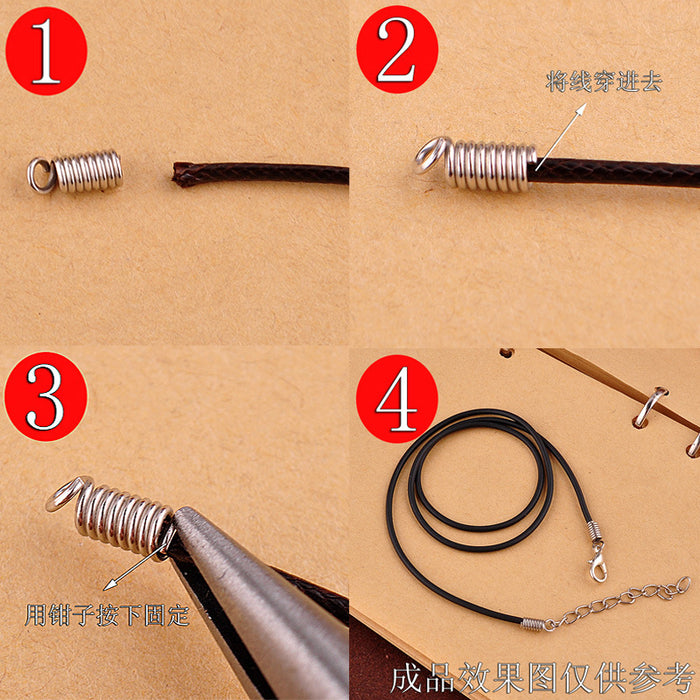 1

2

将线穿进去

3

用钳子按下固定

4

成品效果图仅供参考